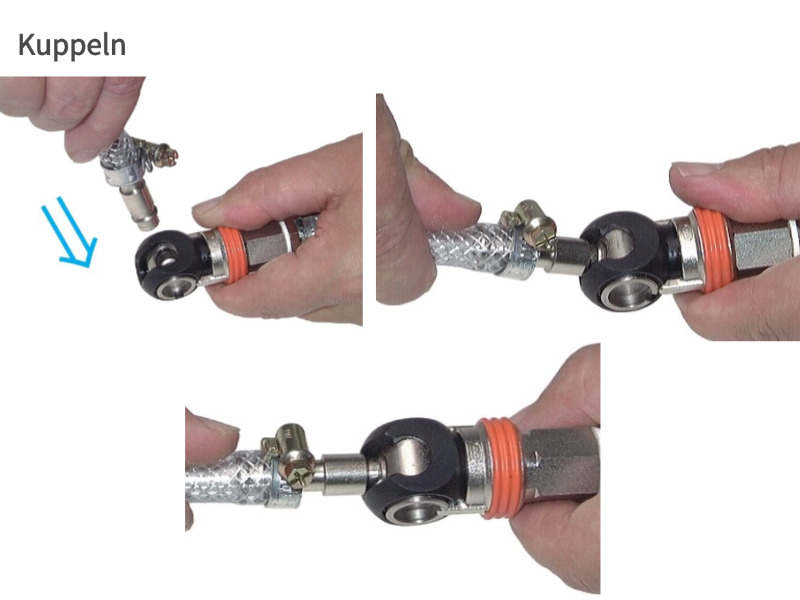 Kuppeln